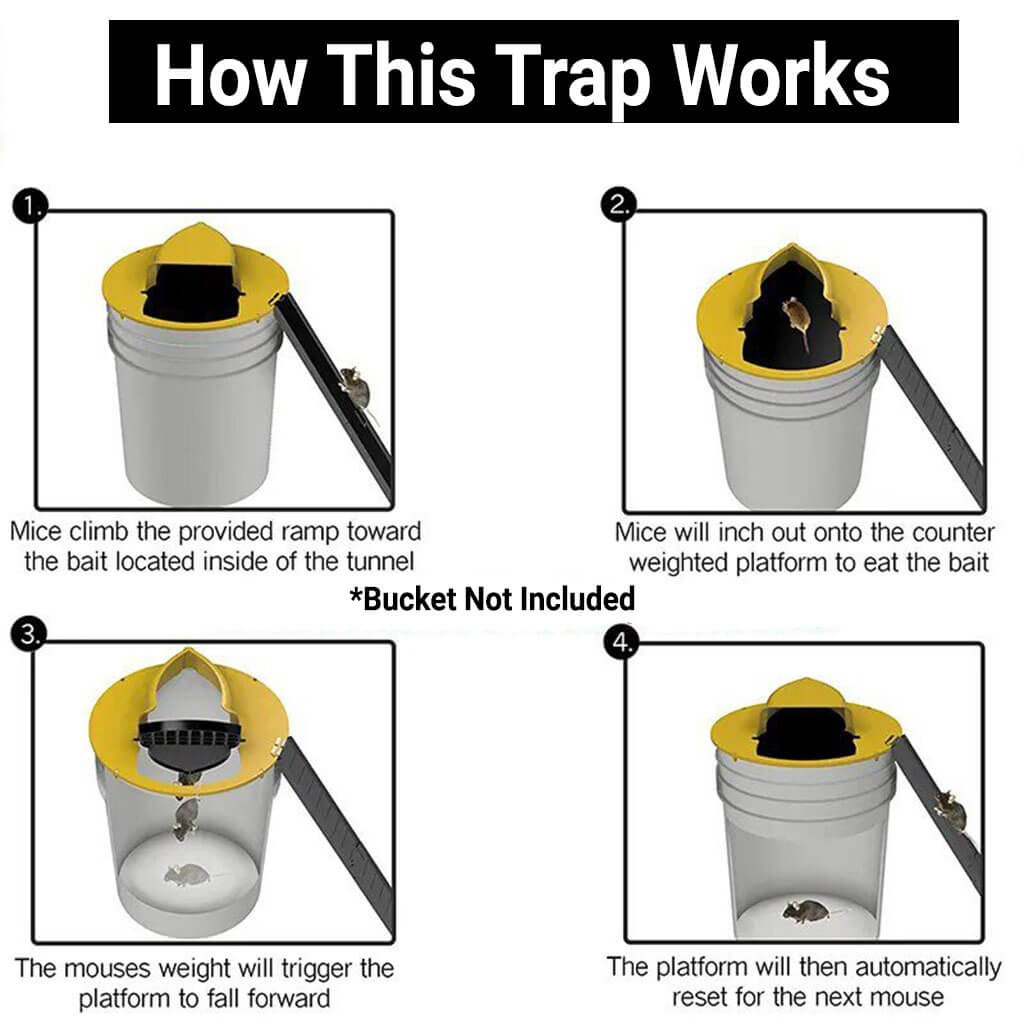 How This Trap Works

1.

Mice climb the provided ramp toward the bait located inside of the tunnel

2.

Mice will inch out onto the counter weighted platform to eat the bait

*Bucket Not Included

3.

The mouses weight will trigger the platform to fall forward

4.

The platform will then automatically reset for the next mouse